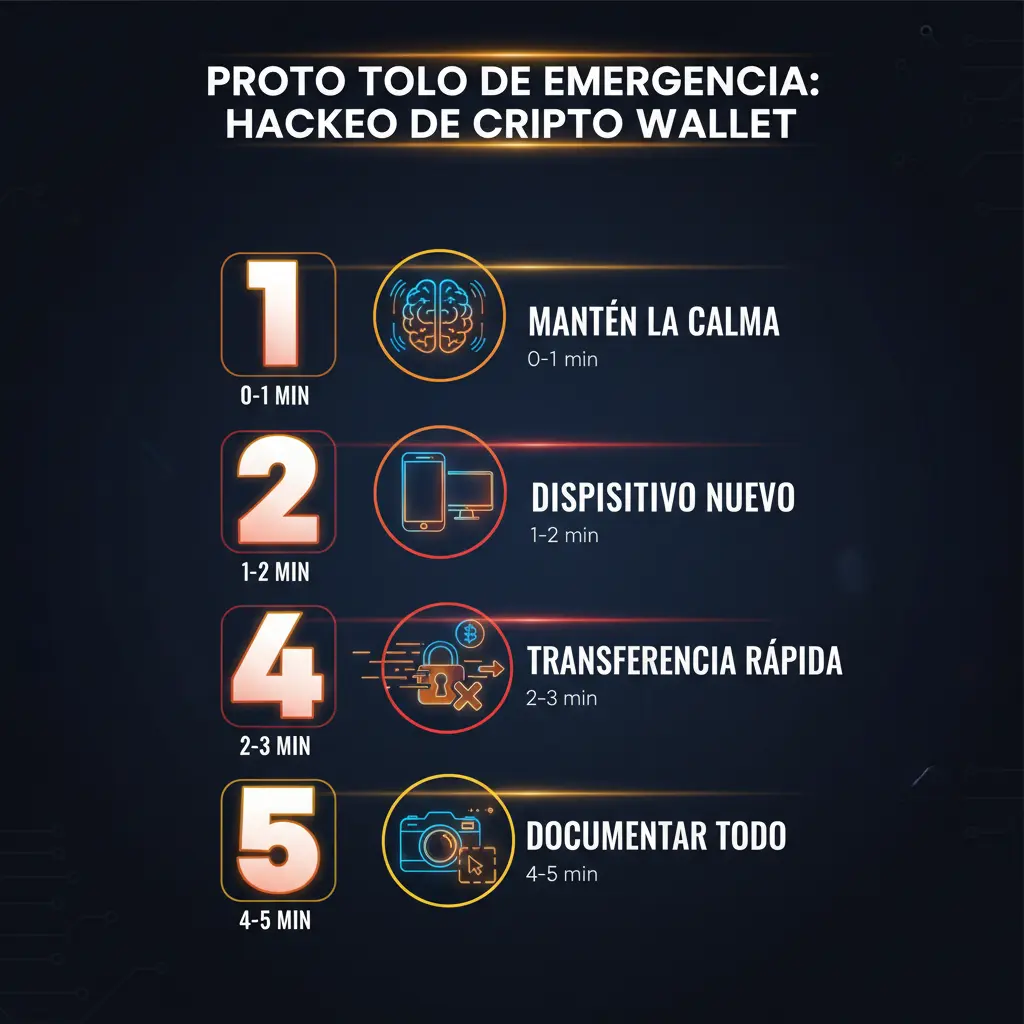 PROTO TOLO DE EMERGENCIA: HACKEO DE CRIPTO WALLET

1
0-1 MIN
MANTÉN LA CALMA
0-1 min

2
1-2 MIN
DISPISITIVO NUEVO
1-2 min

4
2-3 MIN
TRANSFERENCIA RÁPIDA
2-3 min

5
4-5 MIN
DOCUMENTAR TODO
4-5 min